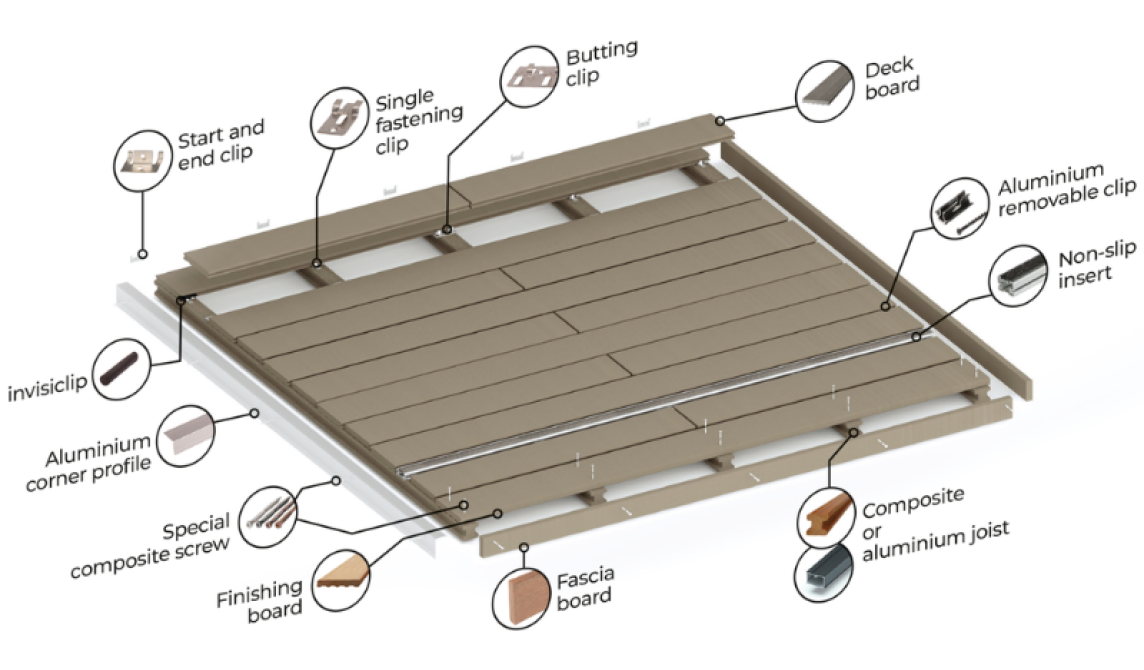 Start and end clip

Single fastening clip

Butting clip

Deck board

Aluminium removable clip

Non-slip insert

invisiclip

Aluminium corner profile

Special composite screw

Finishing board

Fascia board

Composite or aluminium joist